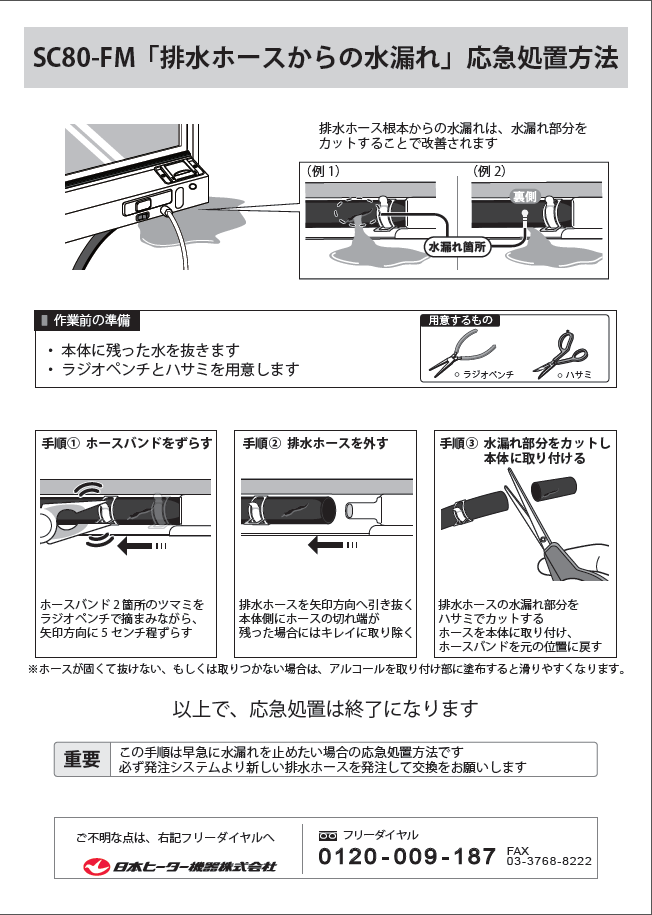 SC80-FM「排水ホースからの水漏れ」応急処置方法

排水ホース根本からの水漏れは、水漏れ部分をカットすることで改善されます

(例 1)

(例 2)

裏側

水漏れ箇所

作業前の準備

・本体に残った水を抜きます
・ラジオペンチとハサミを用意します

用意するもの

○ ラジオペンチ

○ ハサミ

手順① ホースバンドをずらす

ホースバンド 2 箇所のツマミをラジオペンチで摘まみながら、矢印方向に 5 センチ程ずらす

手順② 排水ホースを外す

排水ホースを矢印方向へ引き抜く
本体側にホースの切れ端が残った場合にはキレイに取り除く

手順③ 水漏れ部分をカットし本体に取り付ける

排水ホースの水漏れ部分をハサミでカットする
ホースを本体に取り付け、ホースバンドを元の位置に戻す

※ホースが固くて抜けない、もしくは取りつかない場合は、アルコールを取り付け部に塗布すると滑りやすくなります。

以上で、応急処置は終了になります

重要

この手順は早急に水漏れを止めたい場合の応急処置方法です
必ず発注システムより新しい排水ホースを発注して交換をお願いします

ご不明な点は、右記フリーダイヤルへ

日本ヒーター機器株式会社

フリーダイヤル
0120-009-187

FAX
03-3768-8222